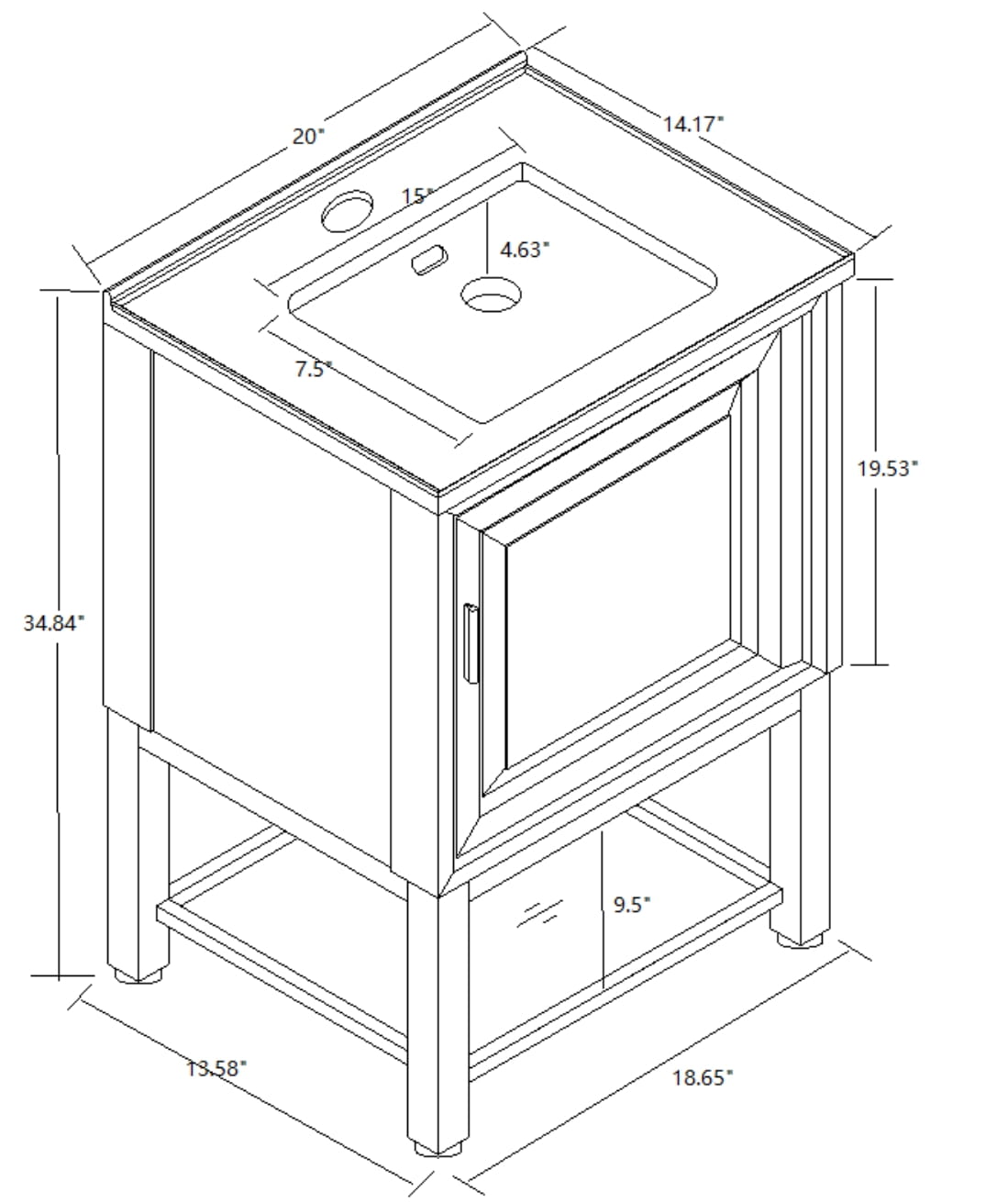 20"

14.17"

15"

4.63"

7.5"

19.53"

34.84"

9.5"

13.58"

18.65"