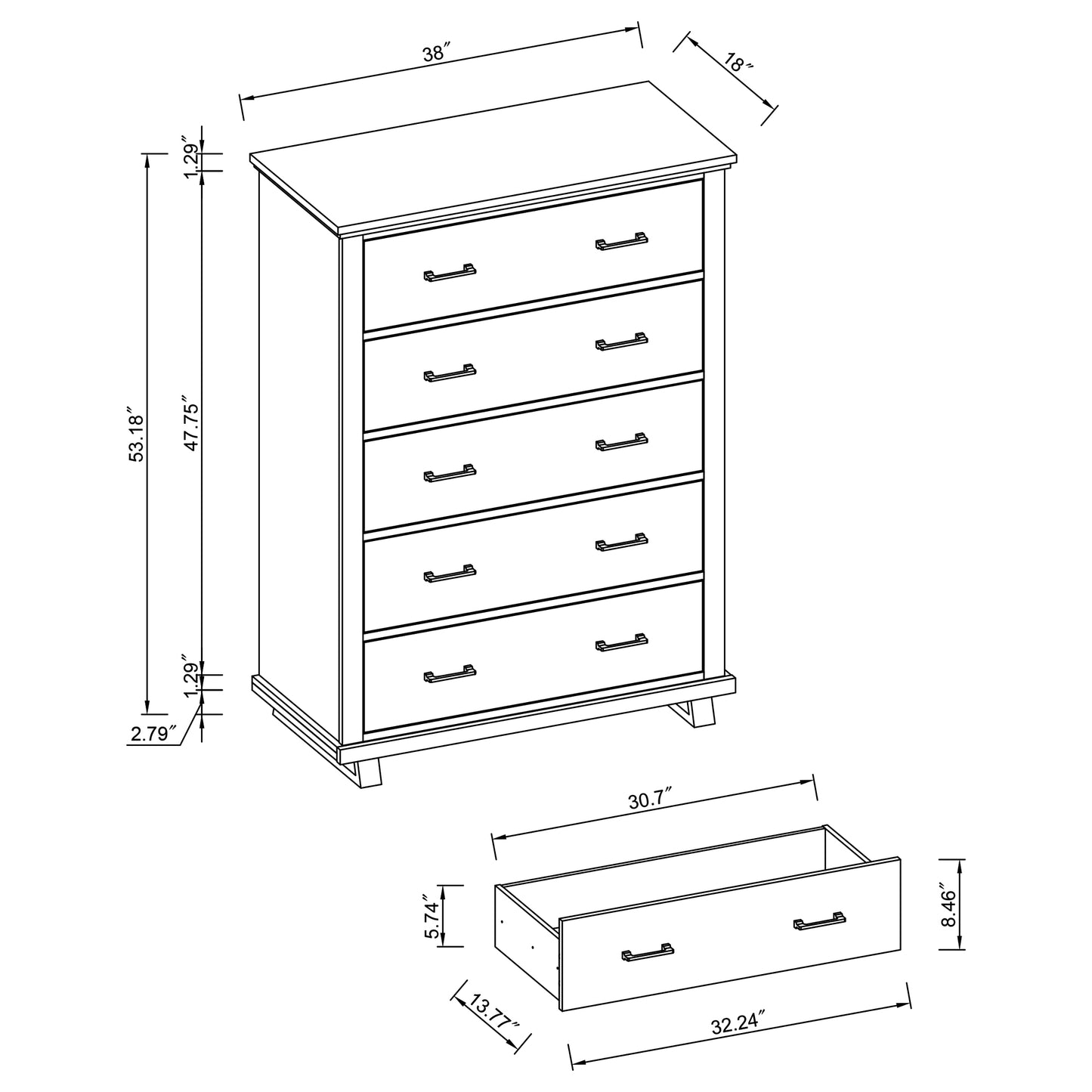 38″
18″
1.29″
53.18″
47.75″
1.29″
2.79″
30.7″
5.74″
8.46″
13.77″
32.24″