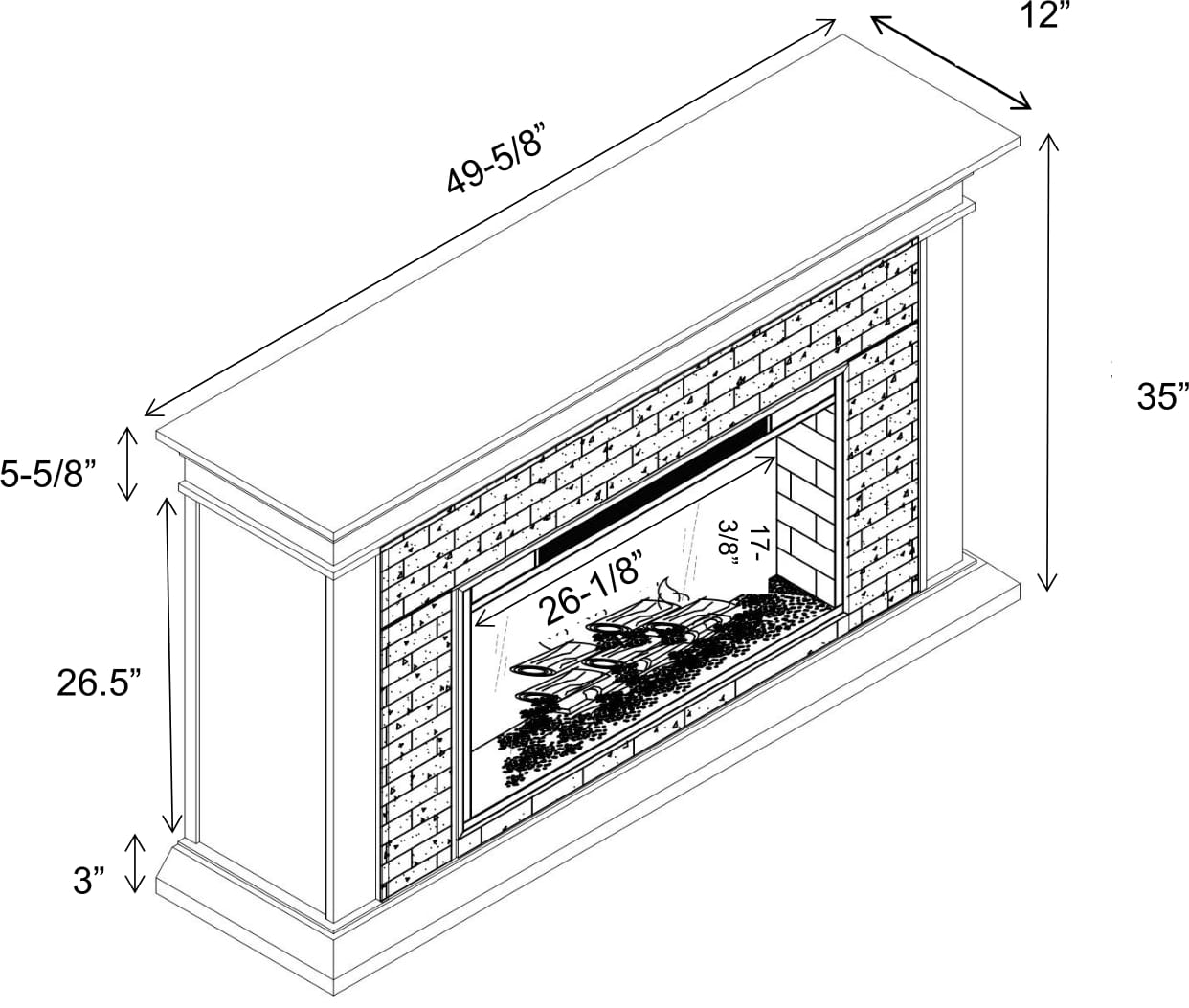 12”

49-5/8”

35”

5-5/8”

17-3/8”

26-1/8”

26.5”

3”