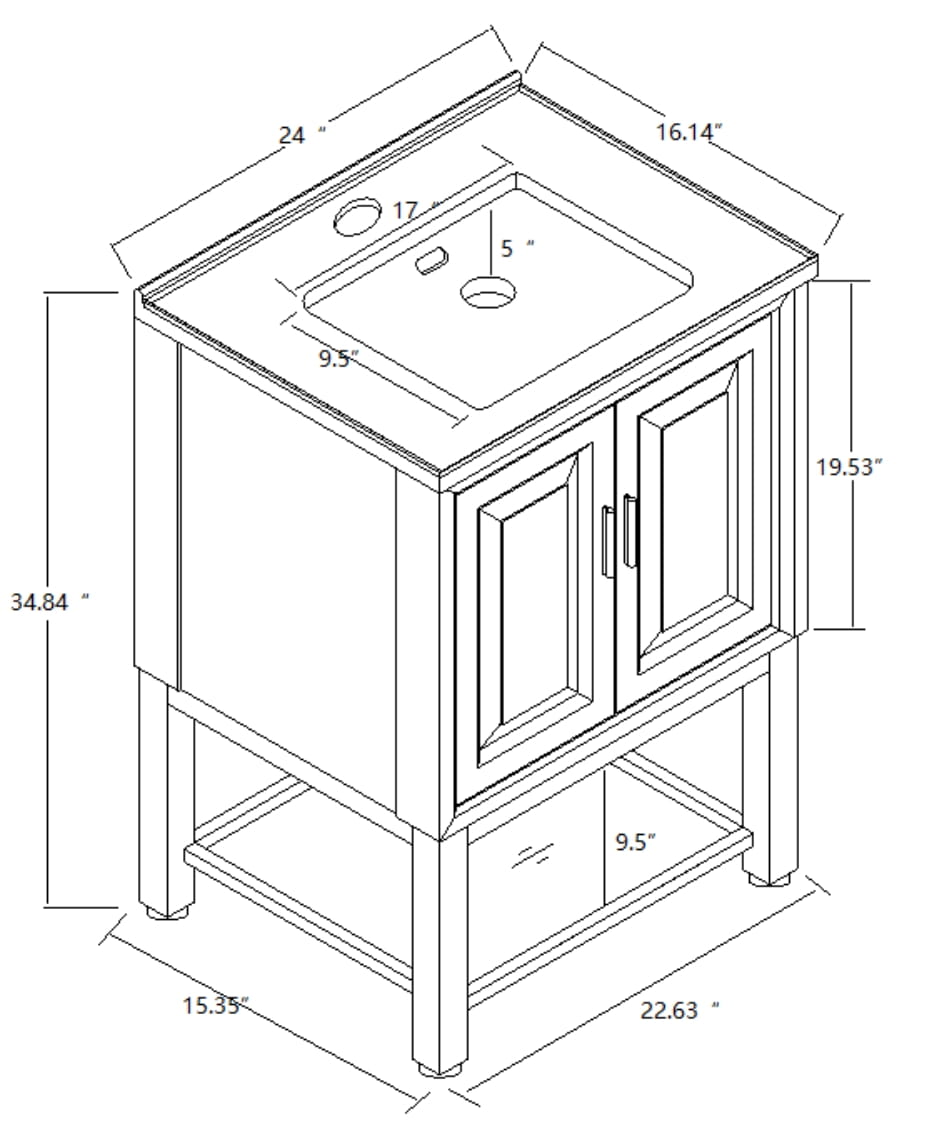 24 ″

16.14″

17 ″

5 ″

9.5″

19.53″

34.84 ″

9.5″

15.35″

22.63 ″