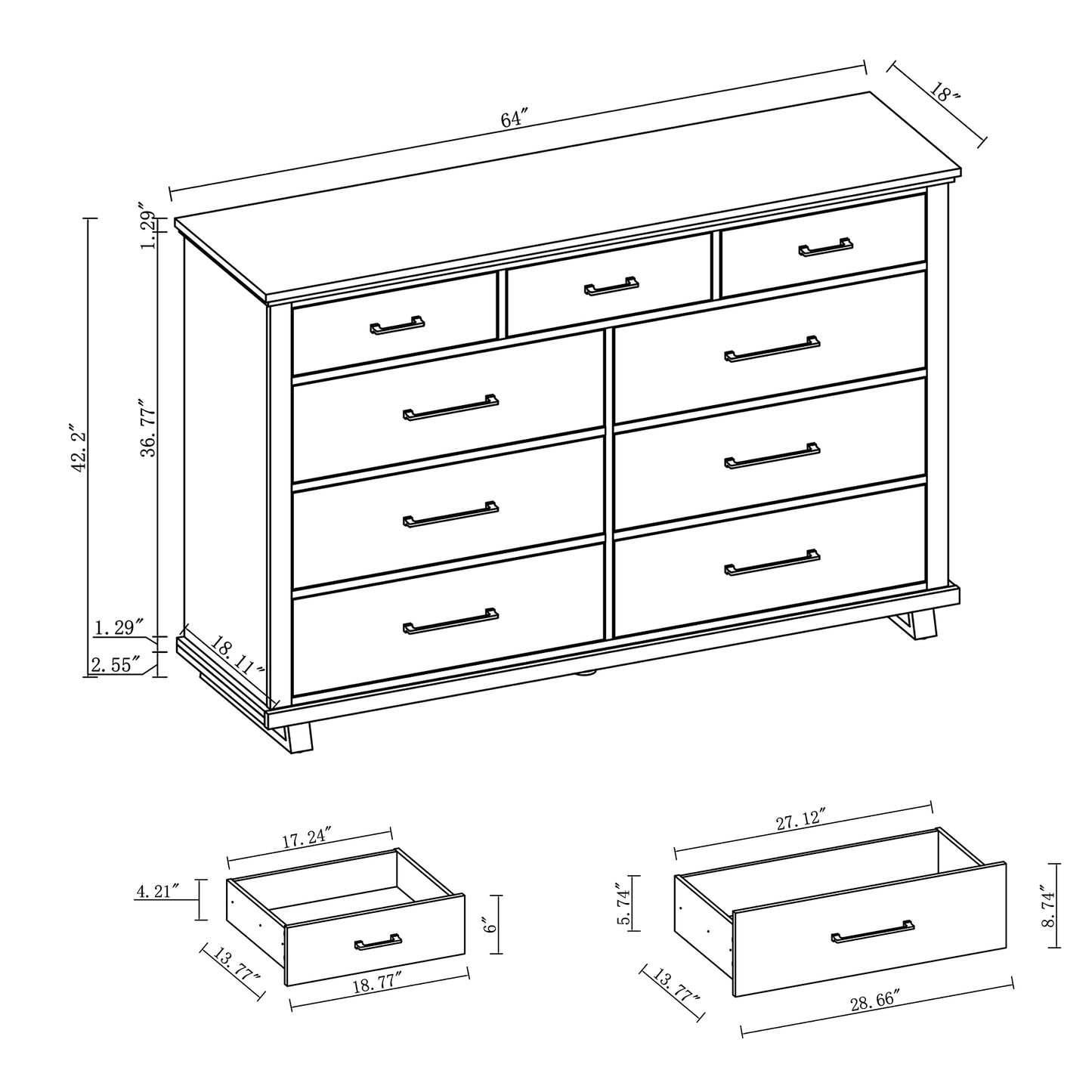 64″
18″
1.29″
42.2″
36.77″
1.29″
2.55″
18.11″
17.24″
4.21″
6″
13.77″
18.77″
27.12″
5.74″
8.74″
13.77″
28.66″