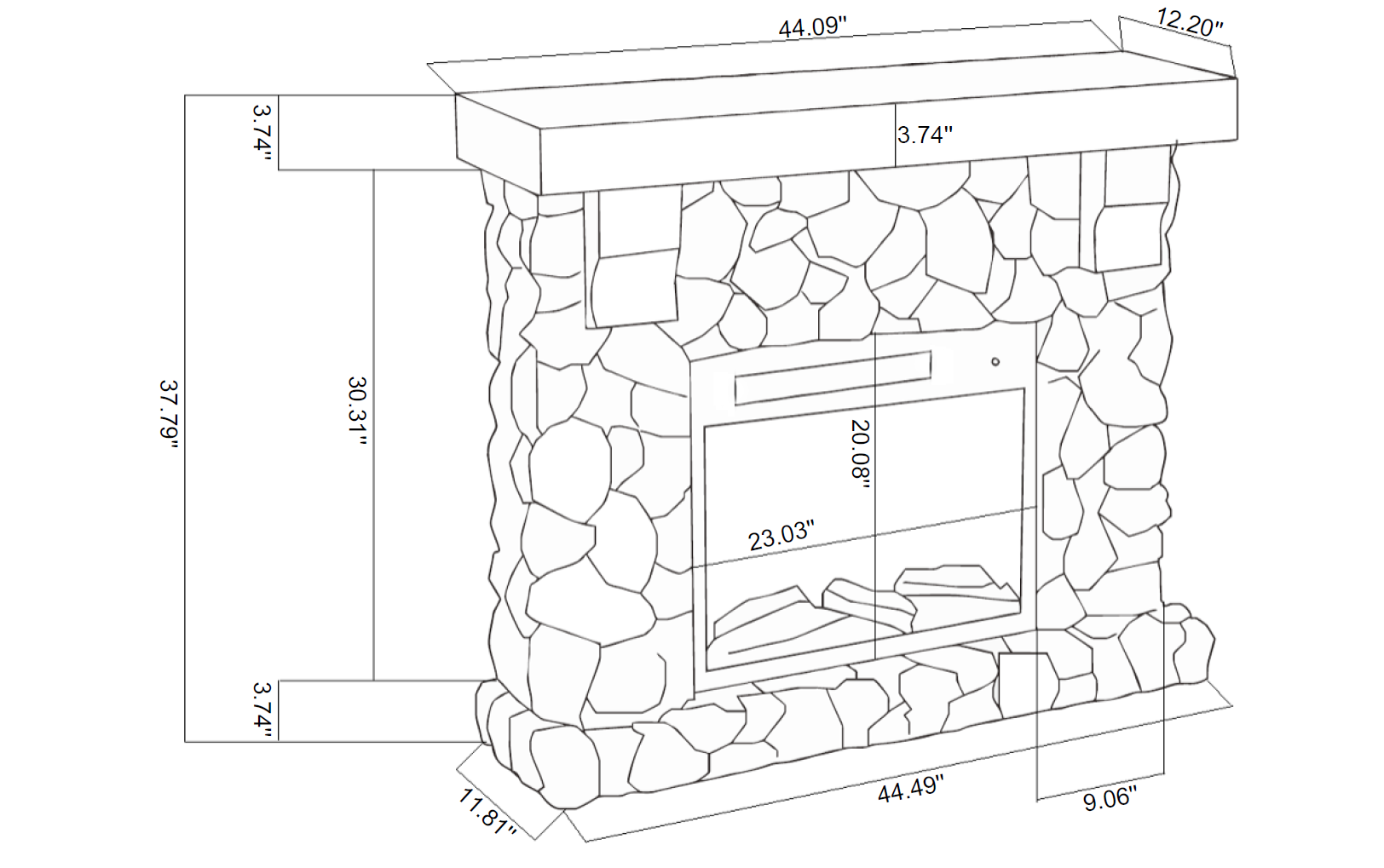 44.09"
12.20"
3.74"
3.74"
37.79"
30.31"
20.08"
23.03"
3.74"
11.81"
44.49"
9.06"