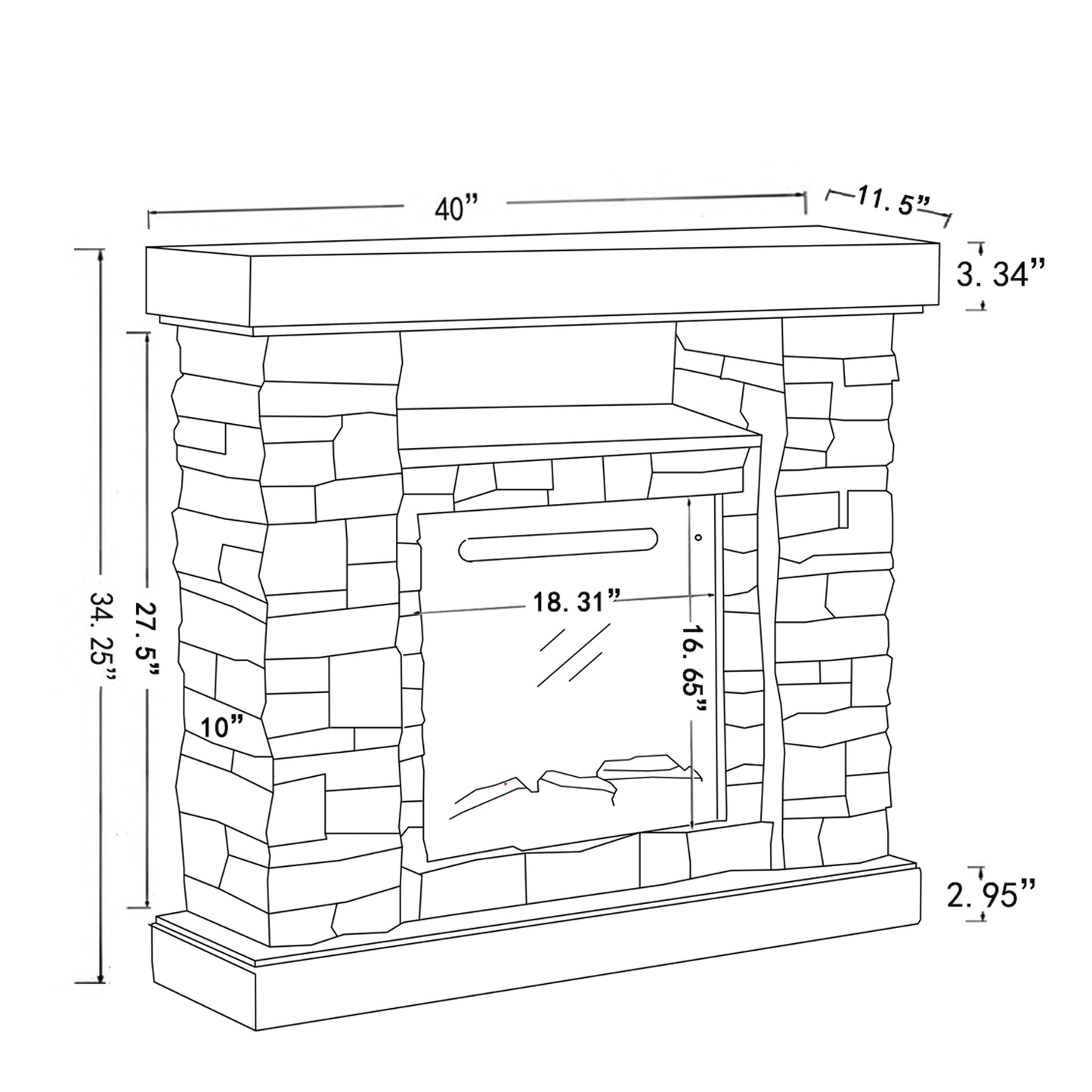 40”

11. 5”

3. 34”

34. 25”

27. 5”

18. 31”

16. 65”

10”

2. 95”