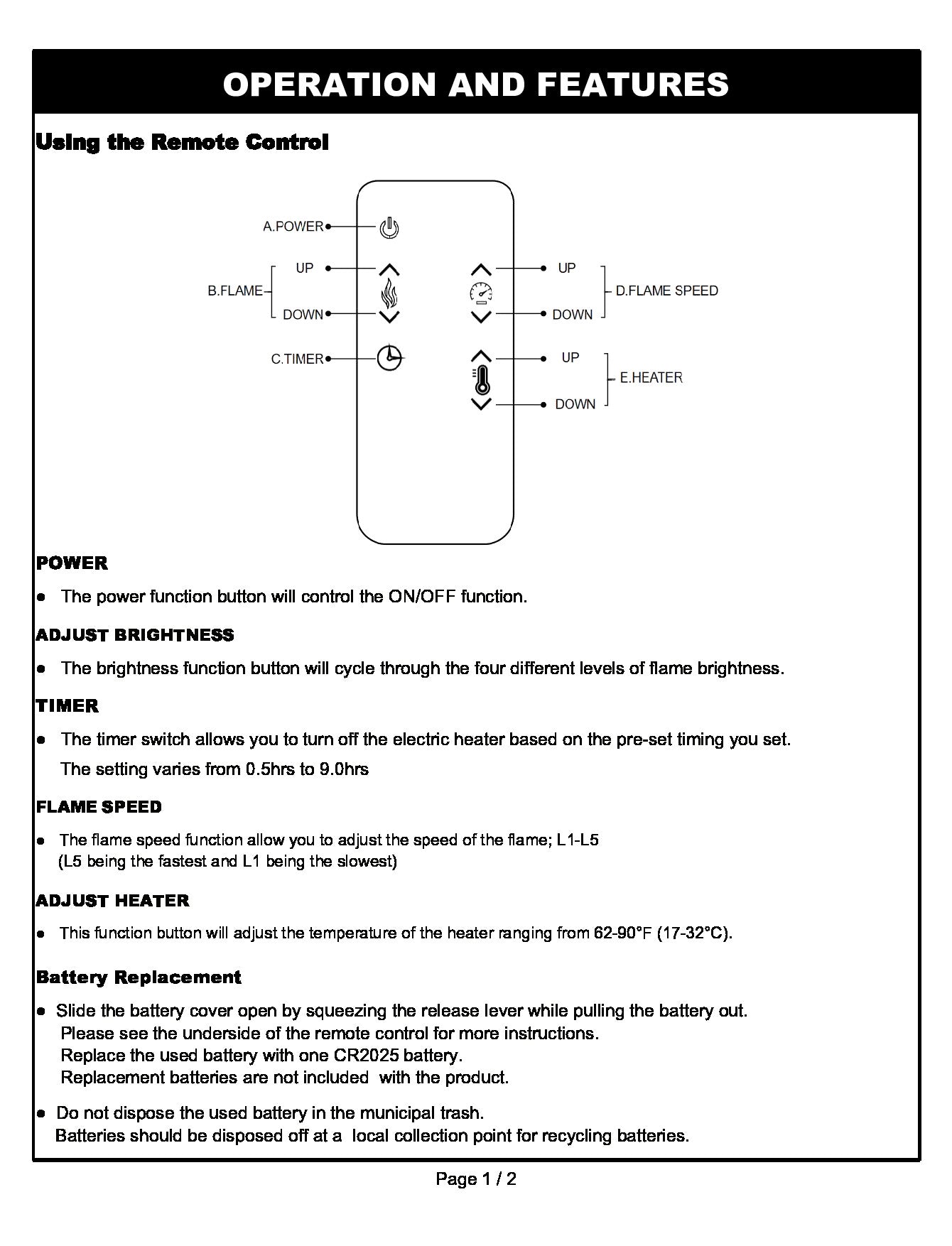 OPERATION AND FEATURES

Using the Remote Control

A.POWER

B.FLAME
UP
DOWN

C.TIMER

UP
DOWN
D.FLAME SPEED

UP
DOWN
E.HEATER

POWER

● The power function button will control the ON/OFF function.

ADJUST BRIGHTNESS

● The brightness function button will cycle through the four different levels of flame brightness.

TIMER

● The timer switch allows you to turn off the electric heater based on the pre-set timing you set. The setting varies from 0.5hrs to 9.0hrs

FLAME SPEED

● The flame speed function allow you to adjust the speed of the flame; L1-L5 (L5 being the fastest and L1 being the slowest)

ADJUST HEATER

● This function button will adjust the temperature of the heater ranging from 62-90°F (17-32°C).

Battery Replacement

● Slide the battery cover open by squeezing the release lever while pulling the battery out.
Please see the underside of the remote control for more instructions.
Replace the used battery with one CR2025 battery.
Replacement batteries are not included with the product.

● Do not dispose the used battery in the municipal trash.
Batteries should be disposed off at a local collection point for recycling batteries.

Page 1 / 2